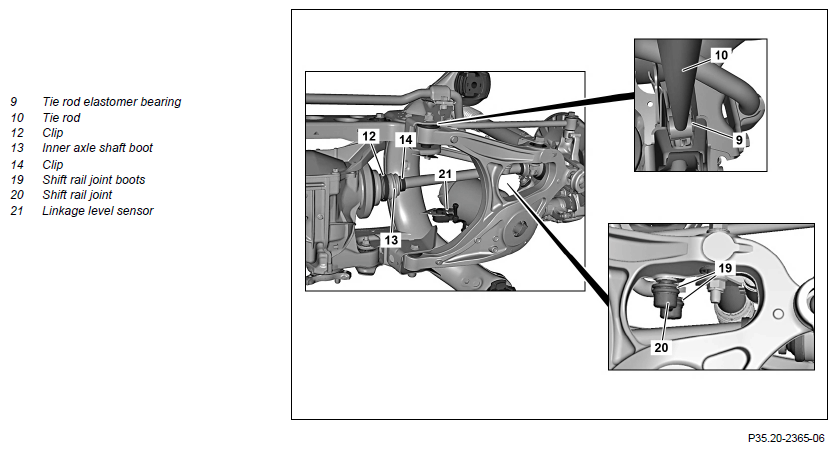 9 Tie rod elastomer bearing
10 Tie rod
12 Clip
13 Inner axle shaft boot
14 Clip
19 Shift rail joint boots
20 Shift rail joint
21 Linkage level sensor

12
14
21
13
10
9
19
20

P35.20-2365-06