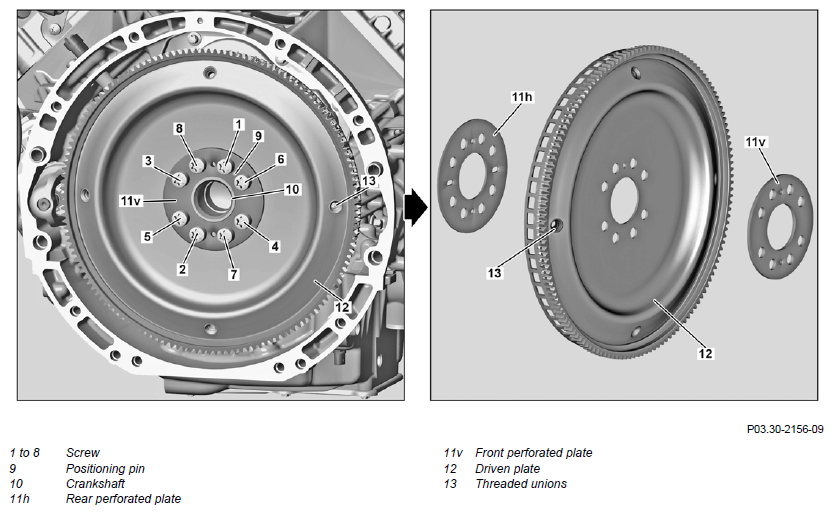 8
1
9
3
6
11v
10
13
5
4
2
7
12

11h
11v
13
12

P03.30-2156-09

1 to 8 Screw
9 Positioning pin
10 Crankshaft
11h Rear perforated plate

11v Front perforated plate
12 Driven plate
13 Threaded unions