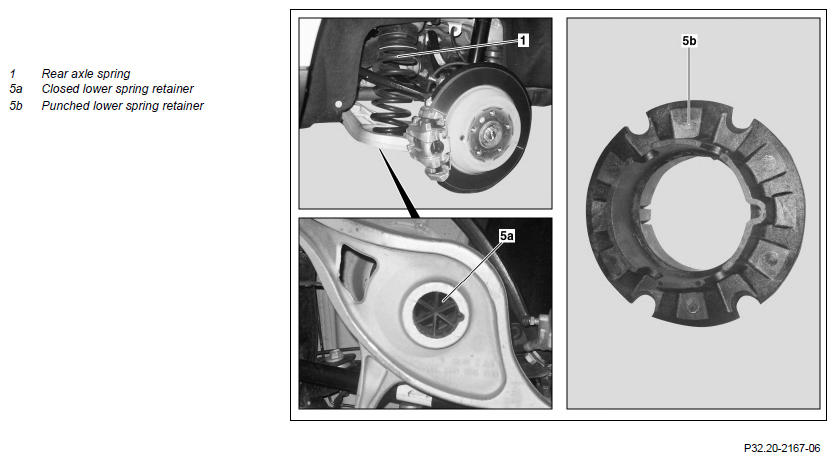 1 Rear axle spring
5a Closed lower spring retainer
5b Punched lower spring retainer

1

5a

5b

P32.20-2167-06