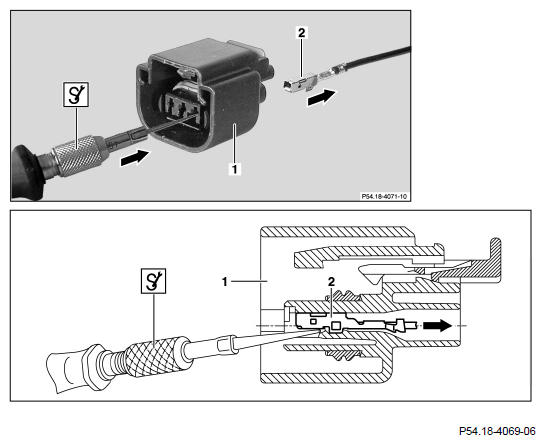 2

1

P54.18-4071-10

1

2

P54.18-4069-06