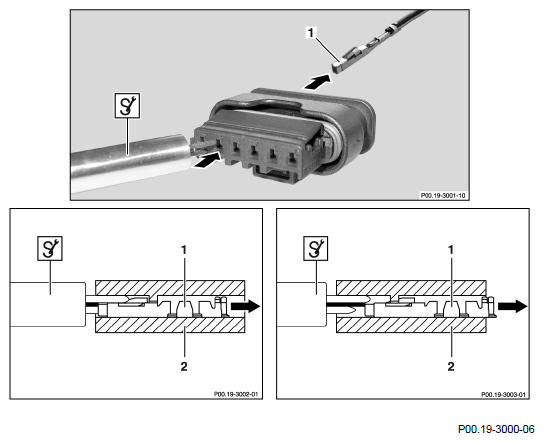 1

P00.19-3001-10

1

2

P00.19-3002-01

1

2

P00.19-3003-01

P00.19-3000-06