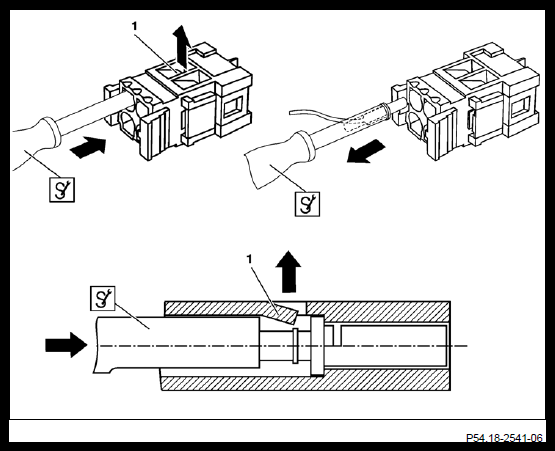 1

1

P54.18-2541-06