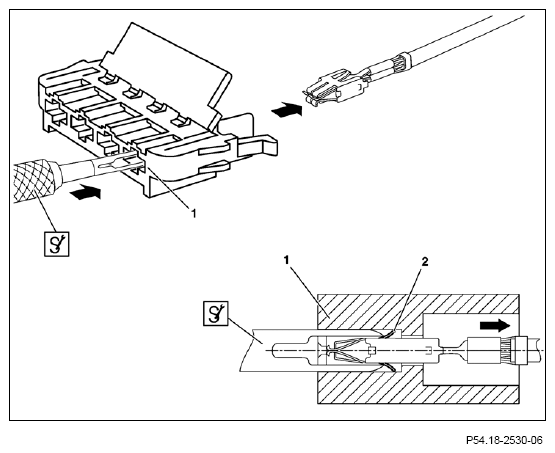 1

1

2

P54.18-2530-06