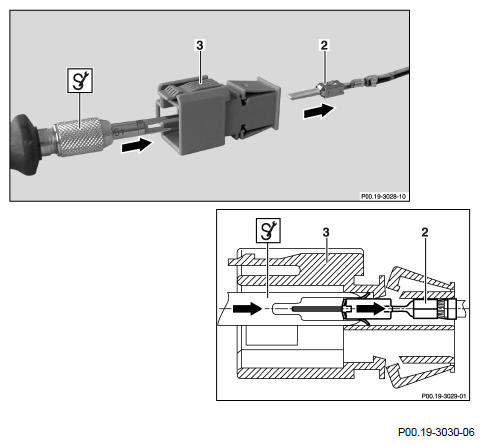 3

2

P00.19-3028-10

3

2

P00.19-3029-01

P00.19-3030-06