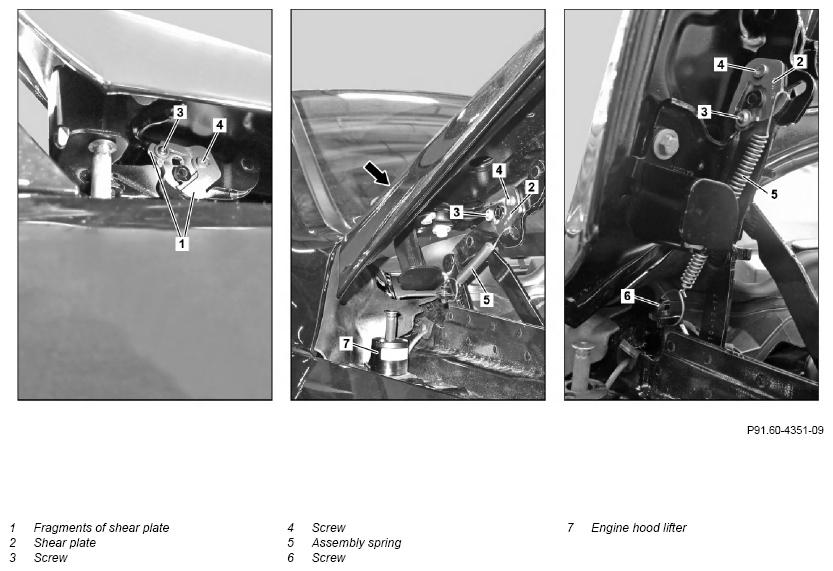 3
4
1

4
2
3
5
7

4
2
3
5
6

P91.60-4351-09

1 Fragments of shear plate
2 Shear plate
3 Screw

4 Screw
5 Assembly spring
6 Screw

7 Engine hood lifter