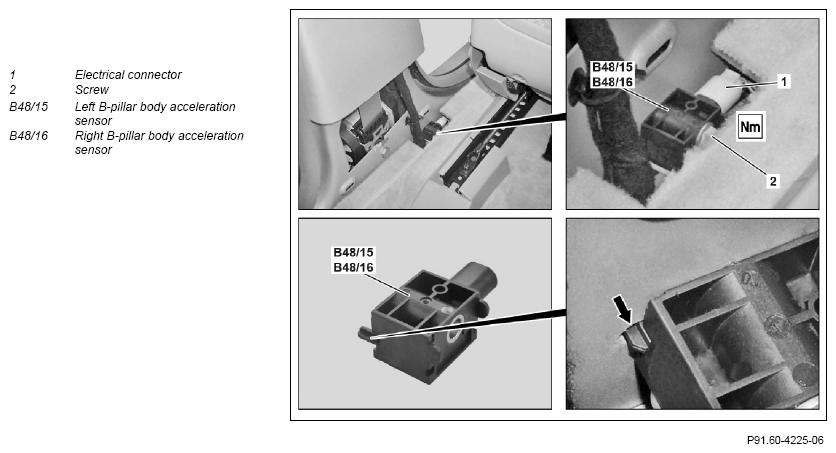 1 Electrical connector
2 Screw
B48/15 Left B-pillar body acceleration sensor
B48/16 Right B-pillar body acceleration sensor

B48/15
B48/16
1
Nm
2

B48/15
B48/16

P91.60-4225-06