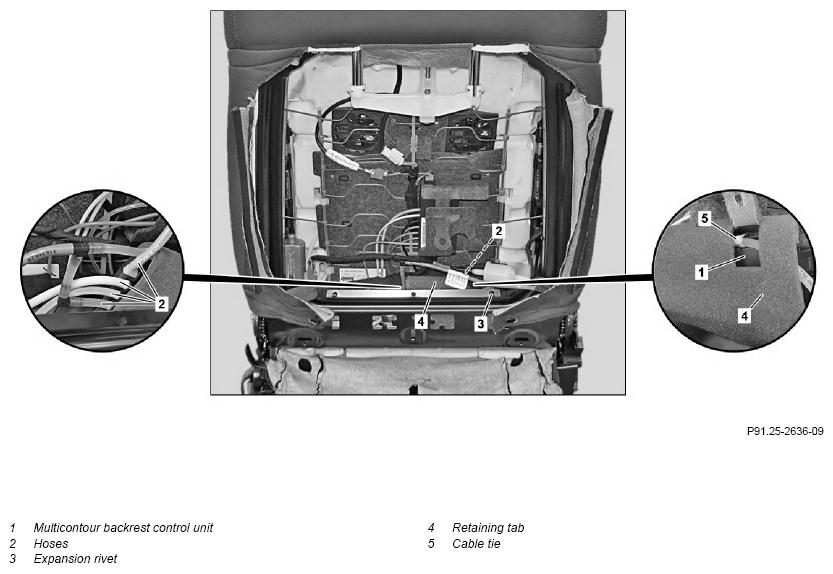 2

2

4

3

5

1

4

P91.25-2636-09

1 Multicontour backrest control unit
2 Hoses
3 Expansion rivet

4 Retaining tab
5 Cable tie