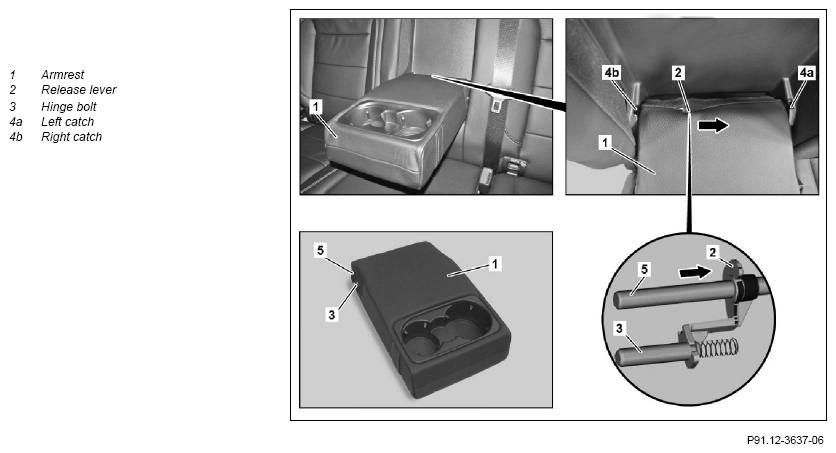 1 Armrest
2 Release lever
3 Hinge bolt
4a Left catch
4b Right catch

1

4b 2 4a

1

5 1

3

2
5

3

P91.12-3637-06