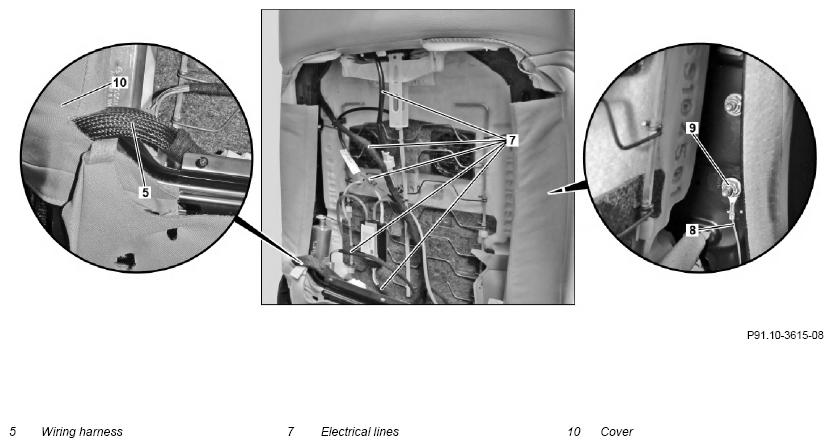 10
5
7
9
8

P91.10-3615-08

5 Wiring harness

7 Electrical lines

10 Cover