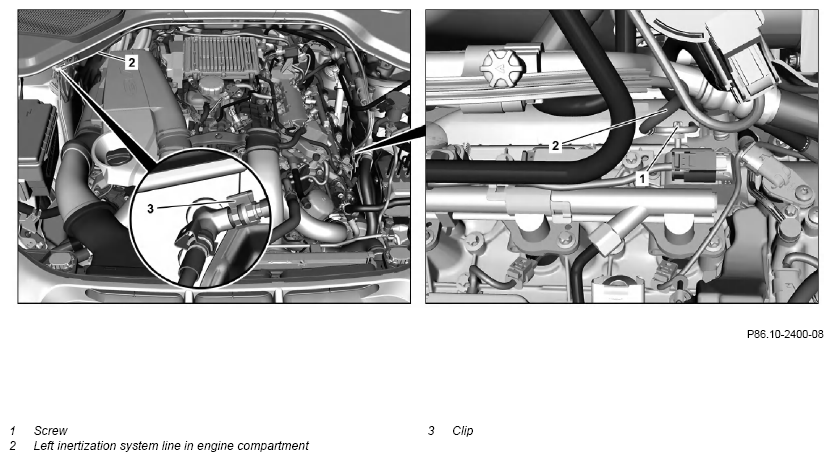 2

3

2

1

P86.10-2400-08

1 Screw
2 Left inertization system line in engine compartment

3 Clip