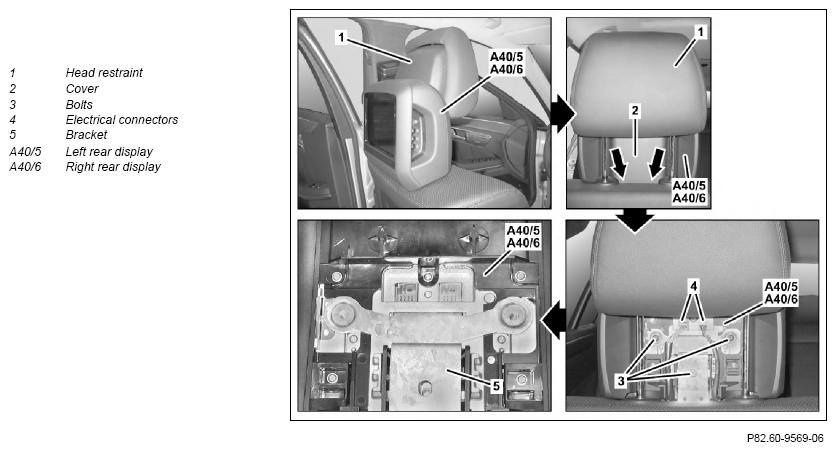 1 Head restraint
2 Cover
3 Bolts
4 Electrical connectors
5 Bracket
A40/5 Left rear display
A40/6 Right rear display

1
A40/5
A40/6

1
2
A40/5
A40/6

A40/5
A40/6
5

4
A40/5
A40/6
3

P82.60-9569-06