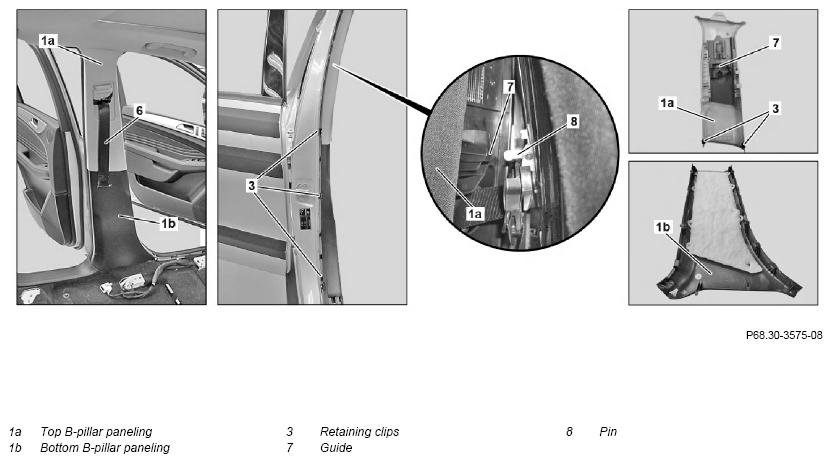 1a
6
1b
3
7
8
1a
7
1a
3
1b

P68.30-3575-08

1a Top B-pillar paneling
1b Bottom B-pillar paneling

3 Retaining clips
7 Guide

8 Pin