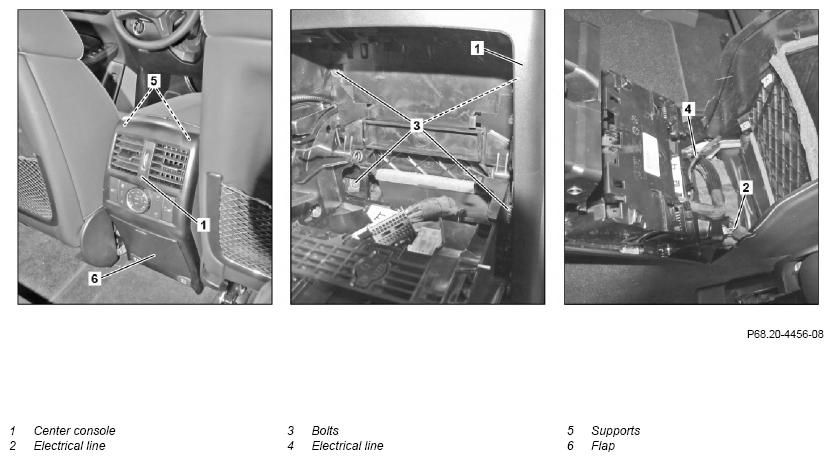 5
1
6

1
3

4
2

P68.20-4456-08

1 Center console
2 Electrical line

3 Bolts
4 Electrical line

5 Supports
6 Flap