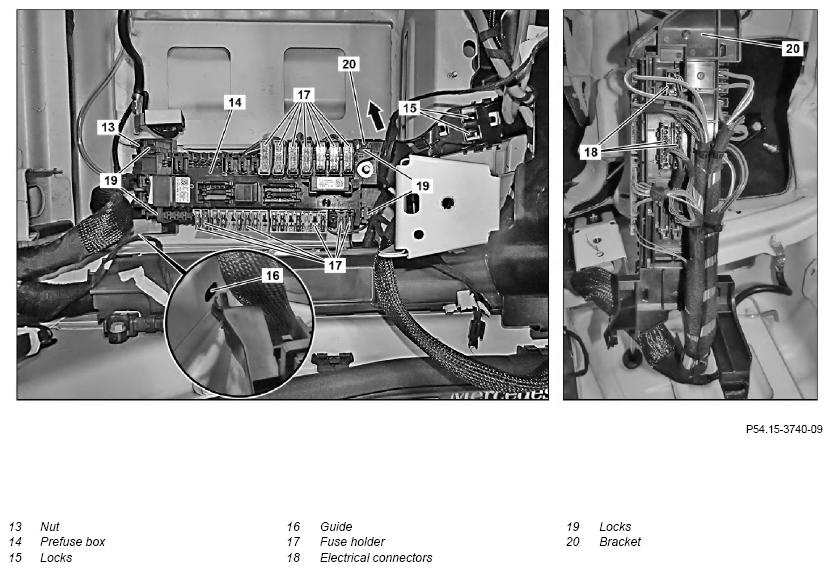 20
14
17
15
13
19
19
17
16
20
18

P54.15-3740-09

13 Nut
14 Prefuse box
15 Locks

16 Guide
17 Fuse holder
18 Electrical connectors

19 Locks
20 Bracket