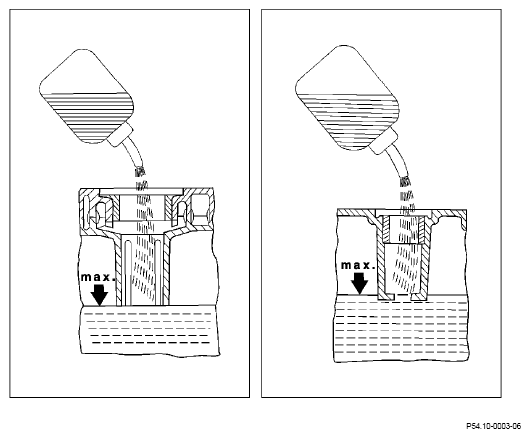 max.

max.

P54.10-0003-06