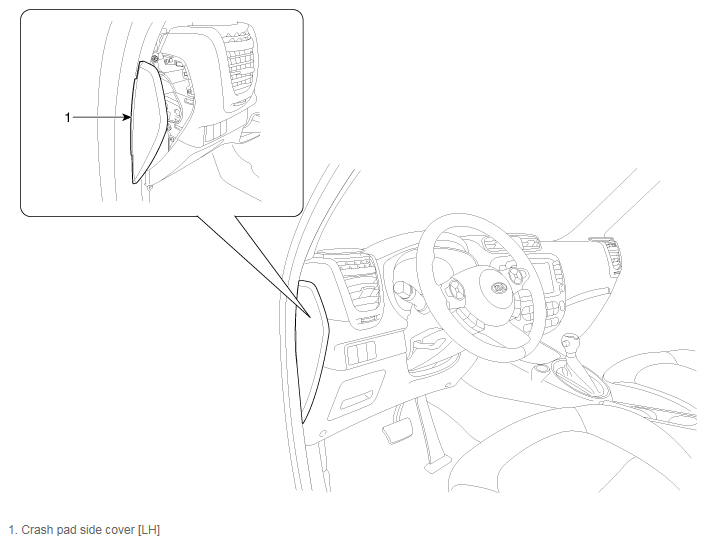 1

1. Crash pad side cover [LH]