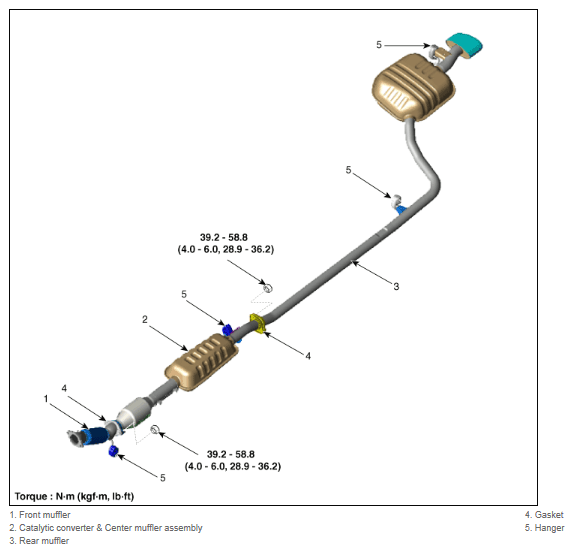 5

5

39.2 - 58.8
(4.0 - 6.0, 28.9 - 36.2)

3

5

2

4

4

1

39.2 - 58.8
(4.0 - 6.0, 28.9 - 36.2)

5

Torque : N·m (kgf·m, lb·ft)

1. Front muffler
2. Catalytic converter & Center muffler assembly
3. Rear muffler

4. Gasket
5. Hanger