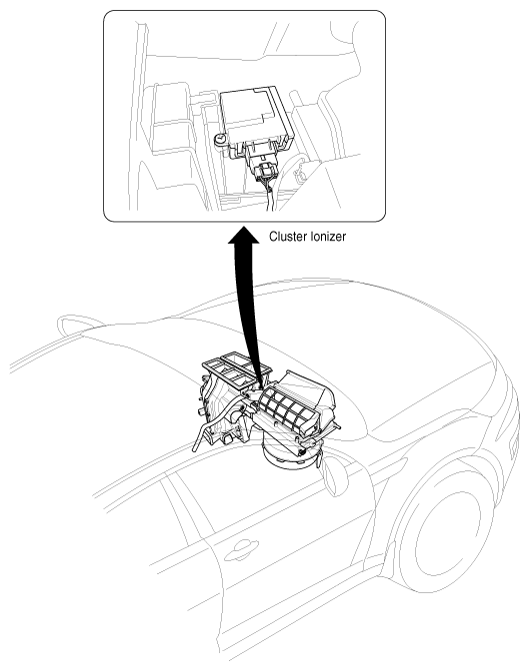 Cluster Ionizer