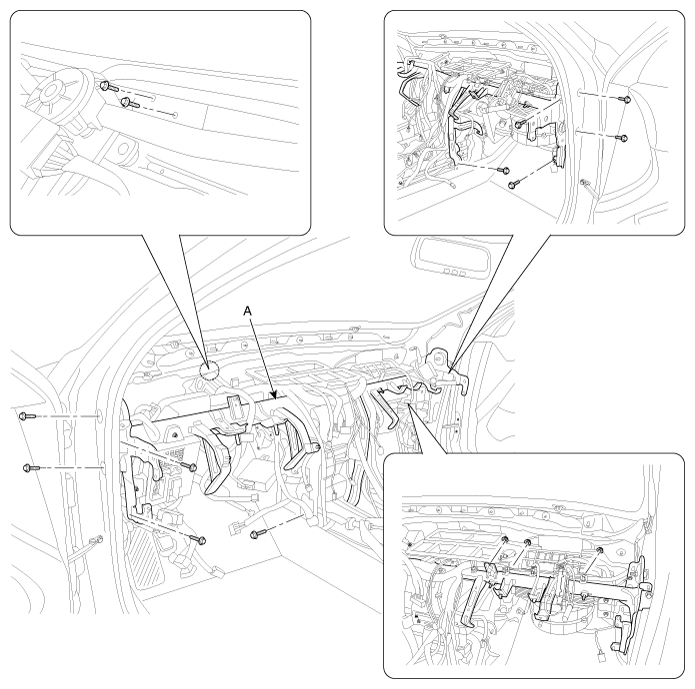 A