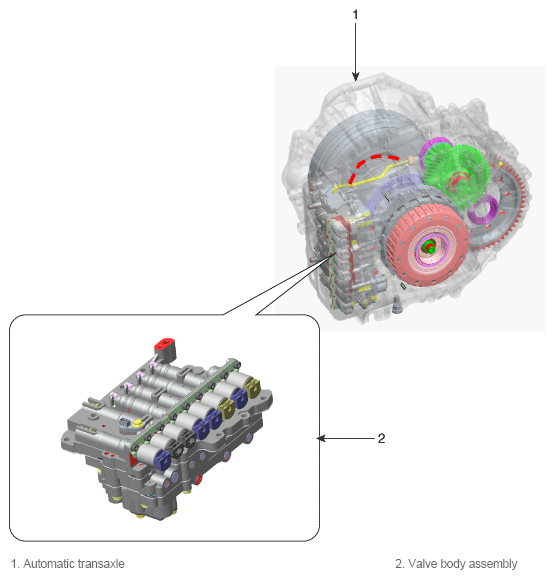 1

2

1. Automatic transaxle

2. Valve body assembly