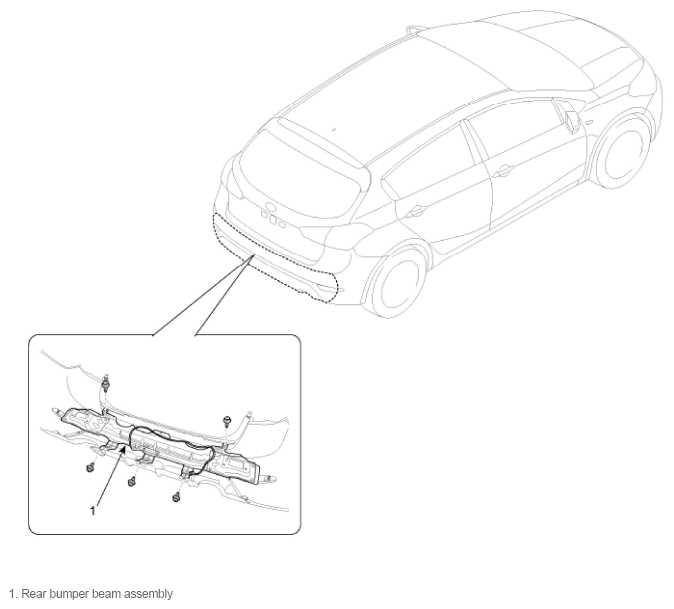 1

1. Rear bumper beam assembly