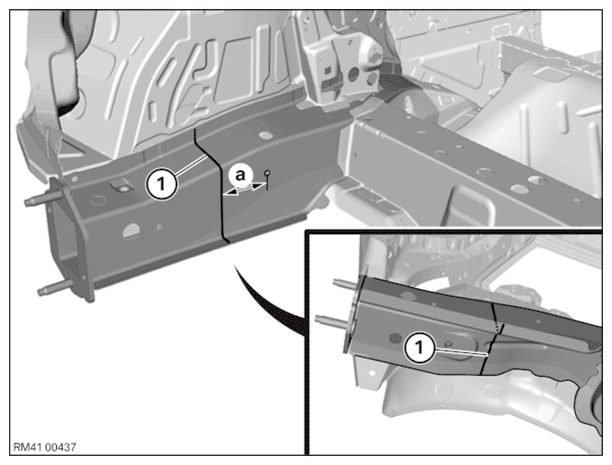 1
a
1
RM41 00437