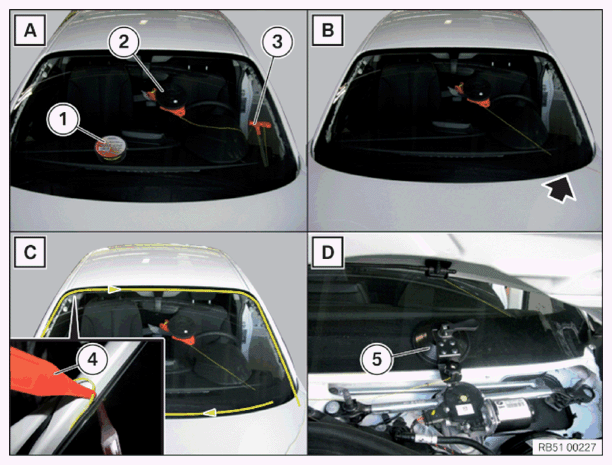 A
2
3
1
B
C
4
D
5
RB51 00227