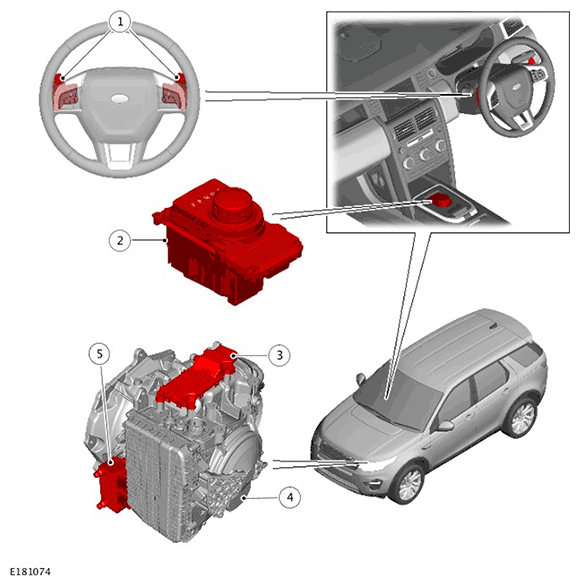 1

2

5

3

4

E181074