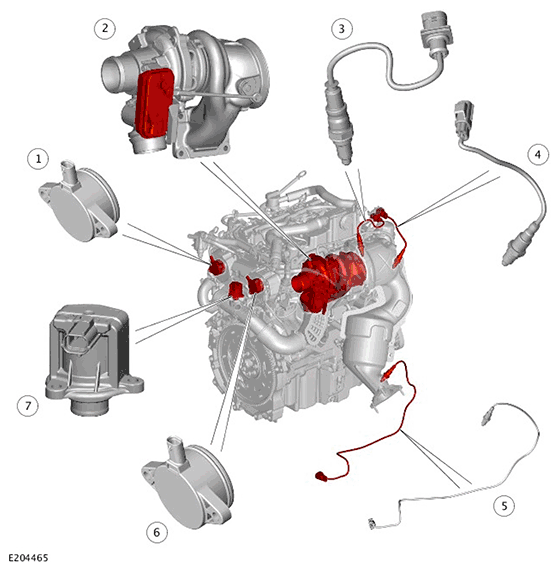 2
3
1
4
7
5
6
E204465