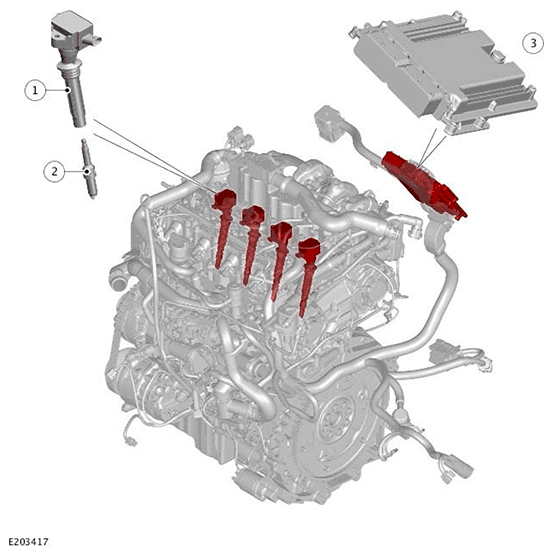 1
2
3
E203417