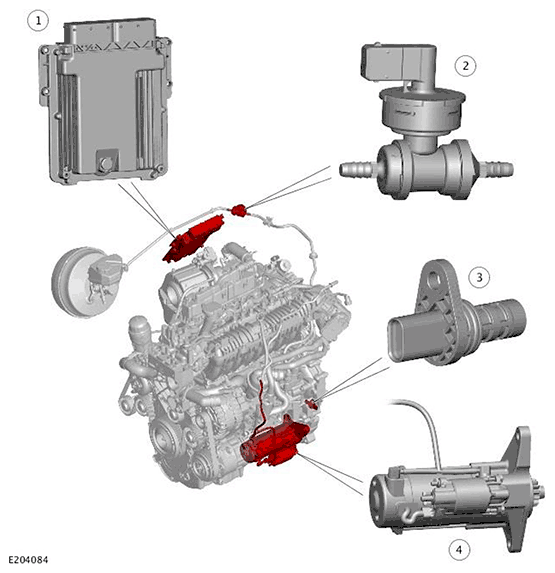 1
2
3
4
E204084