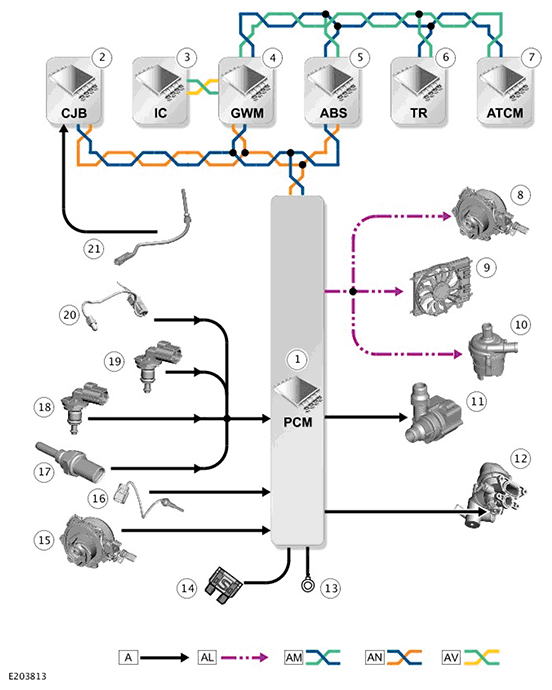 2
CJB
3
IC
4
GWM
5
ABS
6
TR
7
ATCM
8
9
10
11
12
1
PCM
21
20
19
18
17
16
15
14
13
A
AL
AM
AN
AV
E203813