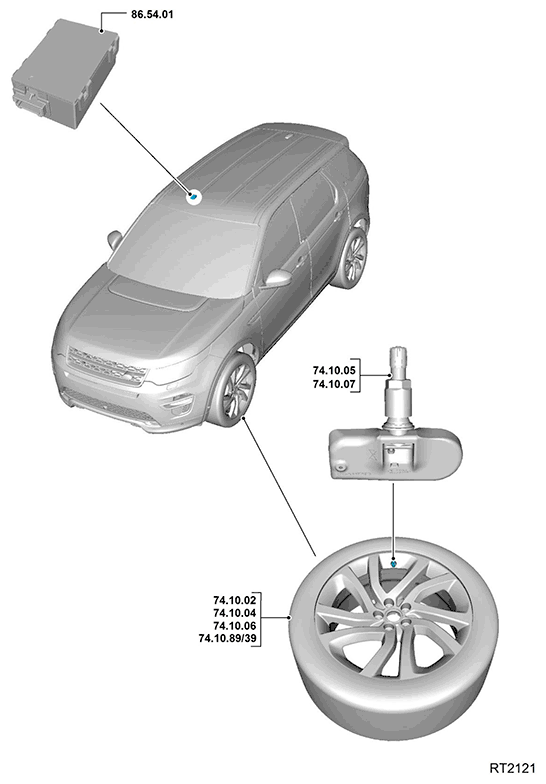 86.54.01

74.10.05
74.10.07

74.10.02
74.10.04
74.10.06
74.10.89/39

RT2121