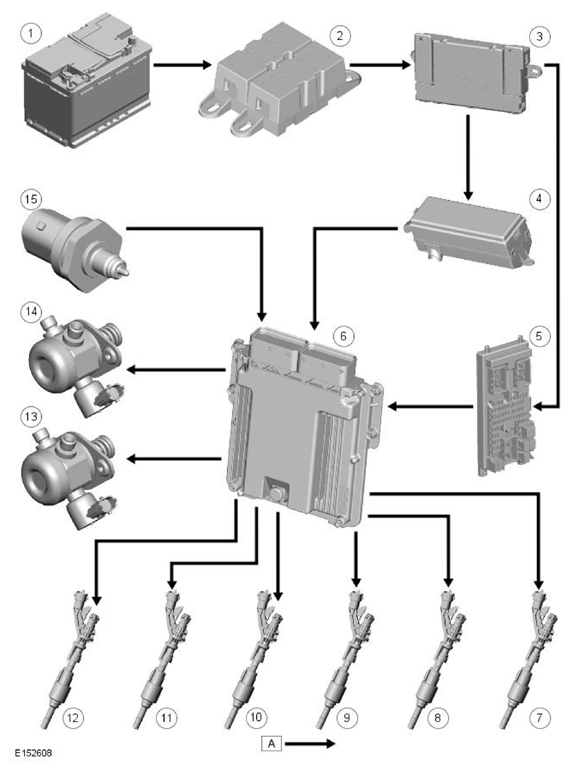 1
2
3
15
4
14
6
5
13
12
11
10
9
8
7
A
E152608