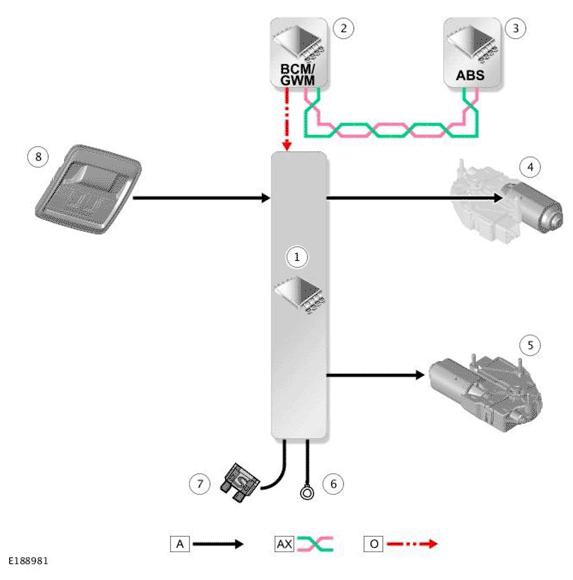 2
BCM/
GWM

3
ABS

8

4

1

5

7

6

A

AX

O

E188981