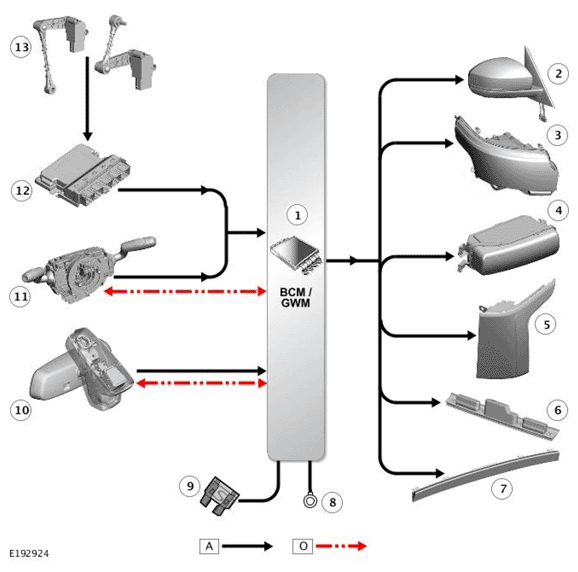 13

12

11

10

1

BCM / GWM

2

3

4

5

6

7

9

8

E192924

A

O