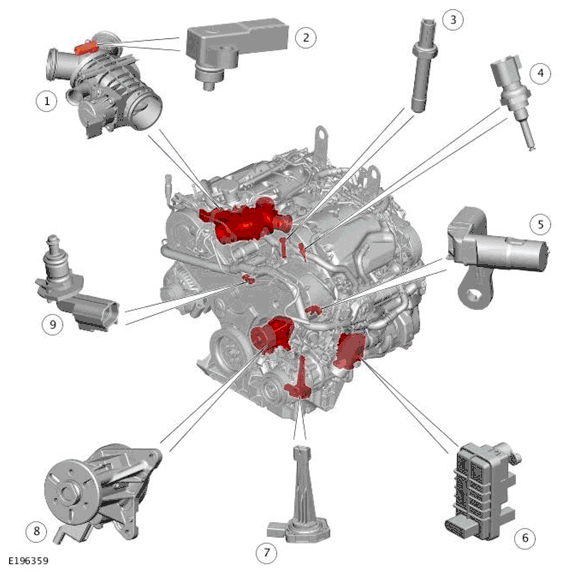 1
2
3
4
5
9
8
7
6
E196359