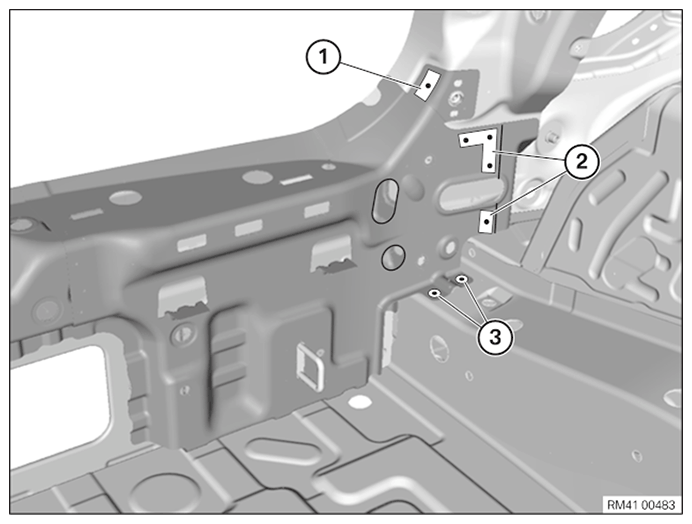 1
2
3
RM41 00483