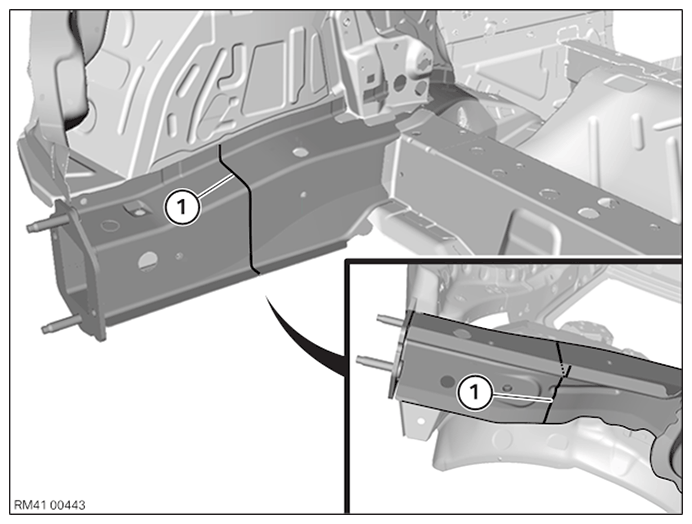 1

1

RM41 00443