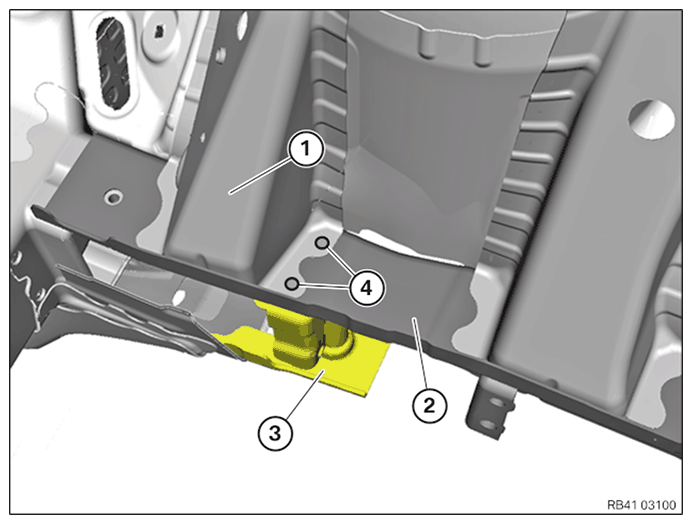 1
4
2
3
RB41 03100