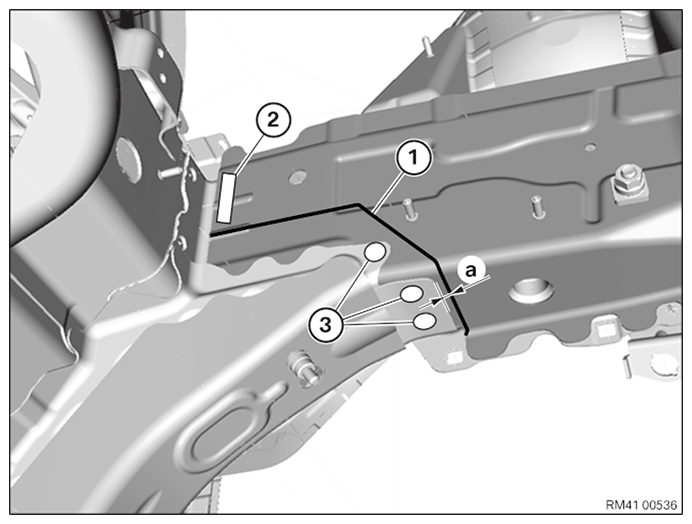 2
1
a
3
RM41 00536