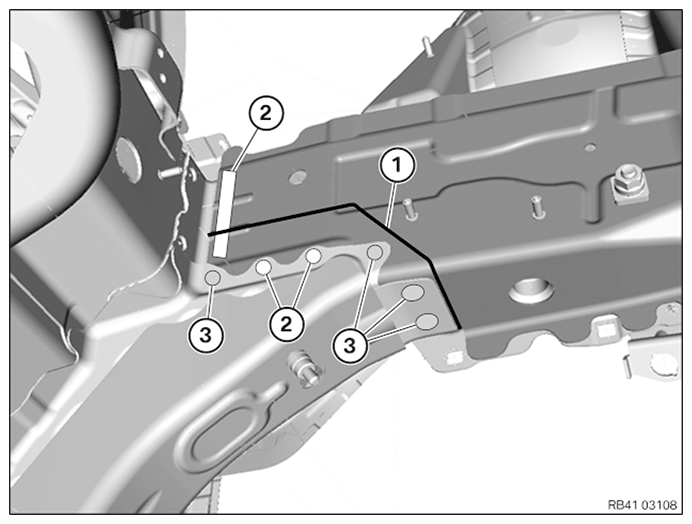 2
1
3
2
3
RB41 03108