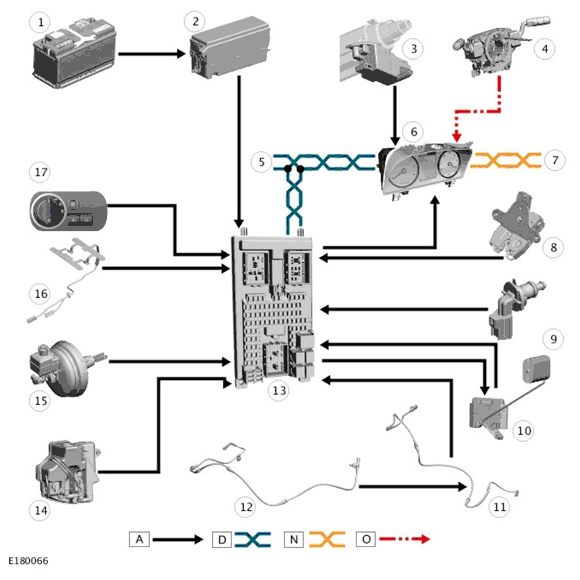 1
2
3
4
5
6
7
17
8
16
9
15
13
10
14
12
11
A
D
N
O
E180066