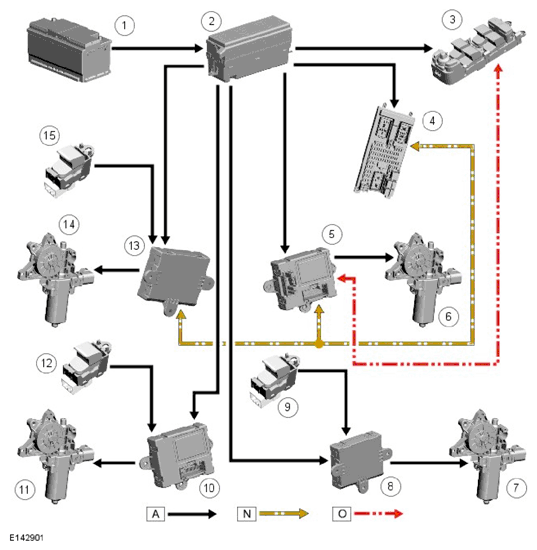 1
2
3
4
15
14
13
5
6
12
9
11
10
8
7
A
N
O
E142901