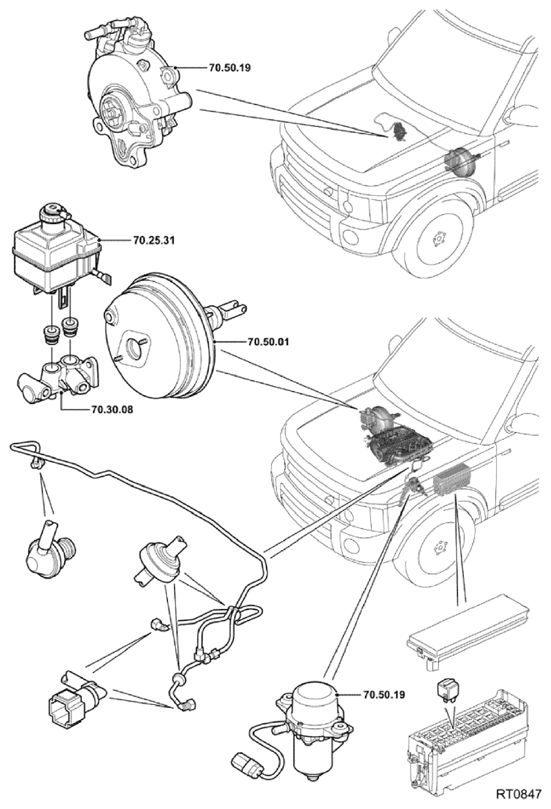 70.50.19

70.25.31

70.50.01

70.30.08

70.50.19

RT0847