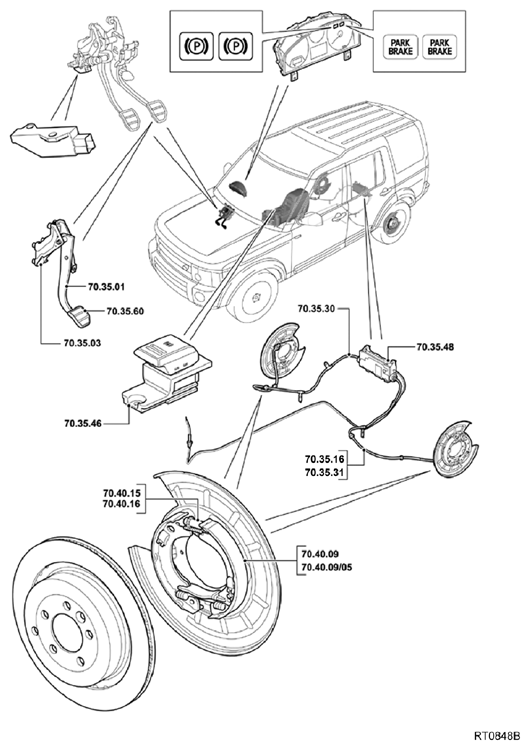 (P) (P)

PARK BRAKE PARK BRAKE

70.35.01
70.35.60
70.35.03
70.35.30
70.35.48
70.35.46
70.35.16
70.35.31
70.40.15
70.40.16
70.40.09
70.40.09/05

RT0848B