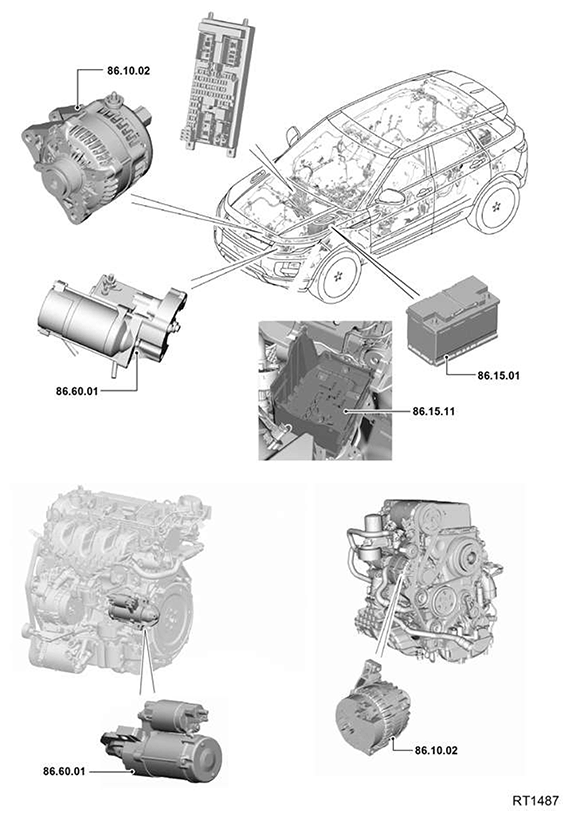 86.10.02

86.60.01

86.15.01

86.15.11

86.60.01

86.10.02

RT1487