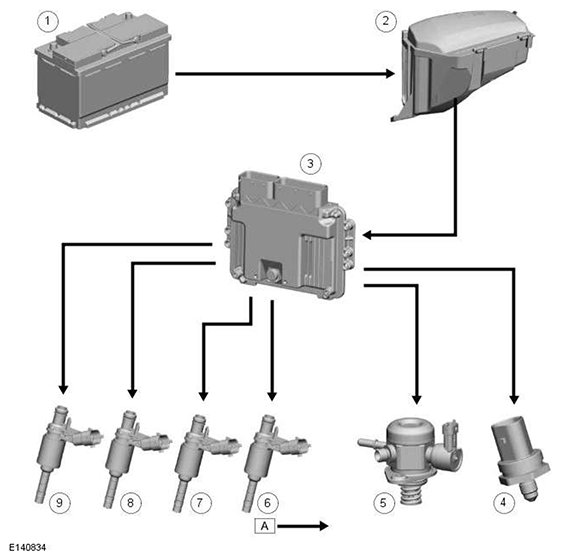 1
2
3
9
8
7
6
5
4
A
E140834