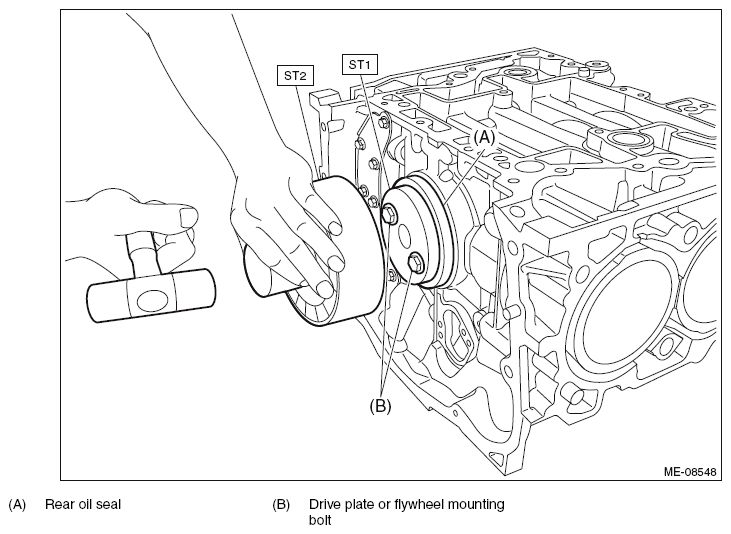 ST2

ST1

(A)

(B)

ME-08548

(A) Rear oil seal

(B) Drive plate or flywheel mounting bolt