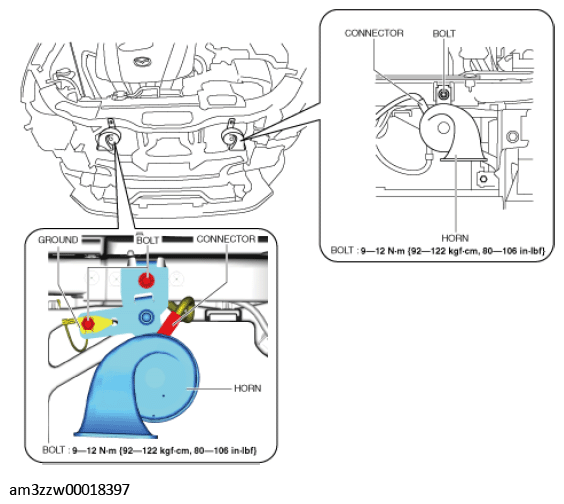 CONNECTOR
BOLT
HORN
BOLT : 9—12 N·m {92—122 kgf·cm, 80—106 in·lbf}

GROUND
BOLT
CONNECTOR
HORN
BOLT : 9—12 N·m {92—122 kgf·cm, 80—106 in·lbf}

am3zzw00018397